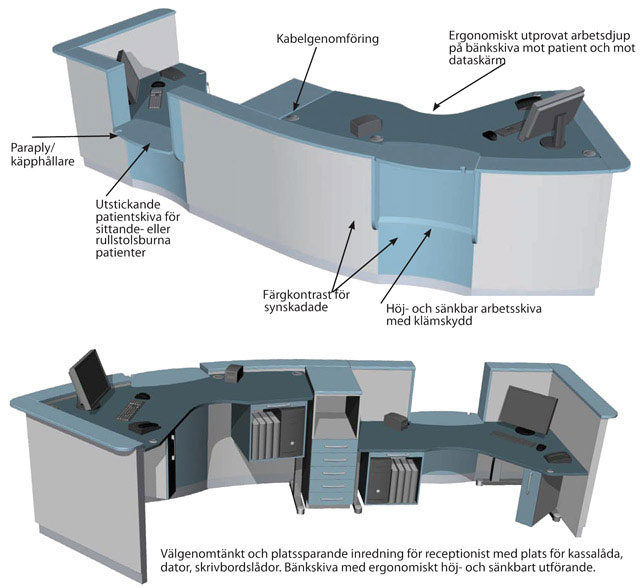 Kabelgenomföring

Ergonomiskt utprovat arbetsdjup på bänkskiva mot patient och mot dataskärm

Paraply/ käpphållare

Utstickande patientskiva för sittande- eller rullstolsburna patienter

Färgkontrast för synskadade

Höj- och sänkbar arbetsskiva med klämskydd

Välgenomtänkt och platssparande inredning för receptionist med plats för kassalåda, dator, skrivbordslådor. Bänkskiva med ergonomiskt höj- och sänkbart utförande.